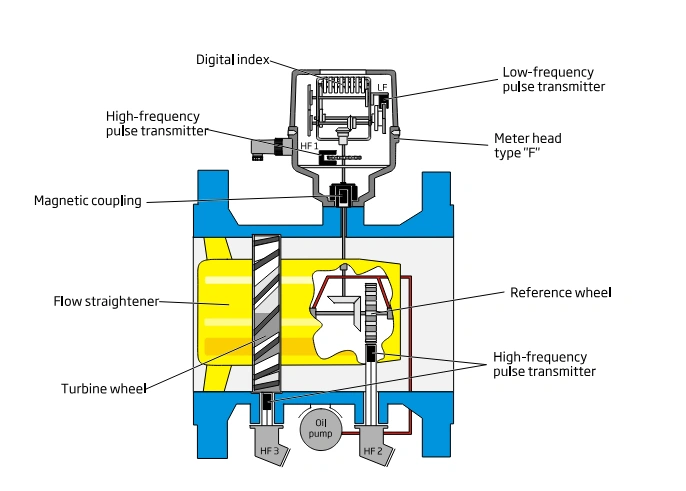 Digital index

Low-frequency pulse transmitter

LF

High-frequency pulse transmitter

HF 1

Meter head type "F"

Magnetic coupling

Flow straightener

Reference wheel

High-frequency pulse transmitter

Turbine wheel

Oil pump

HF 3

HF 2